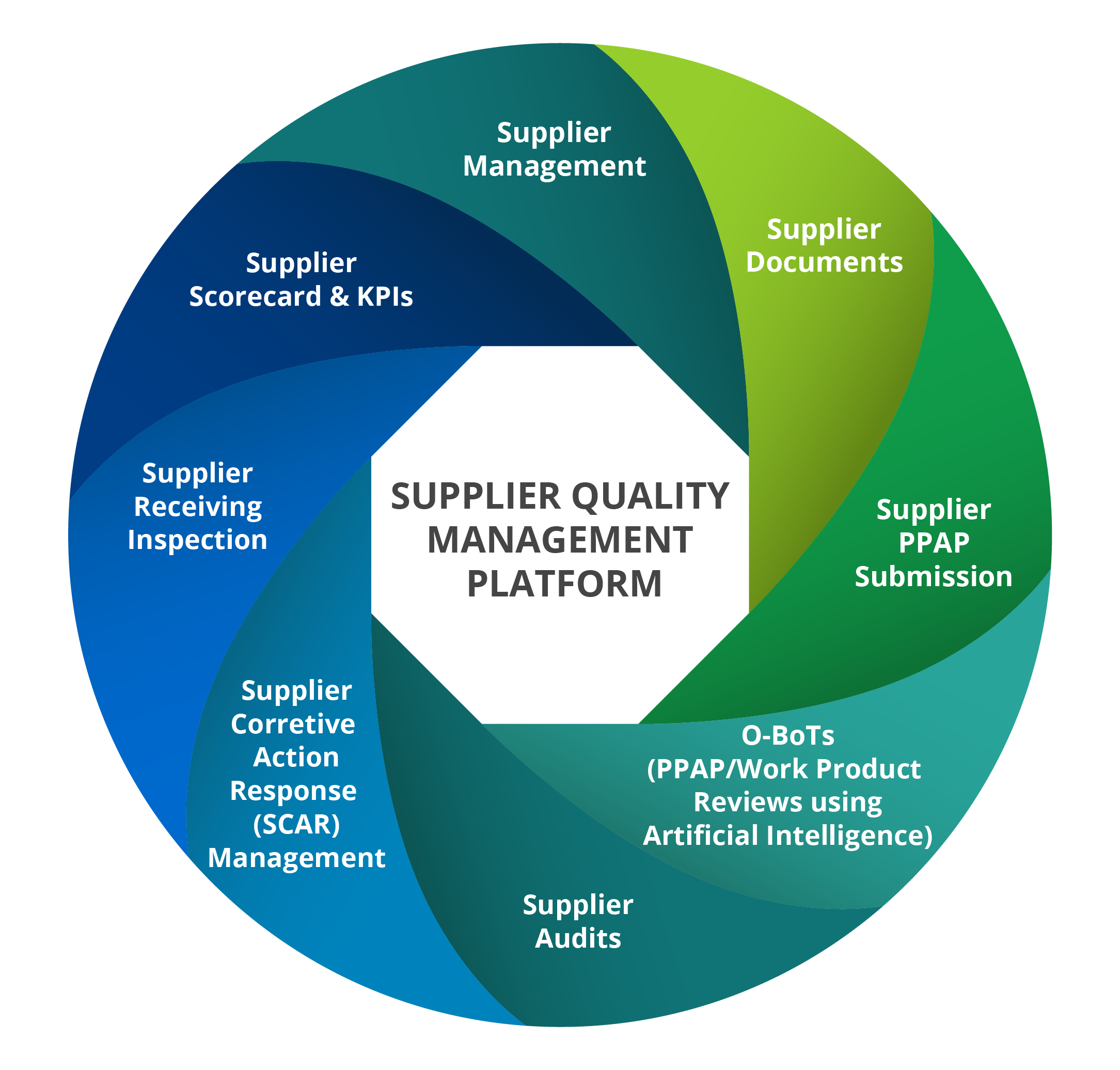 SUPPLIER QUALITY MANAGEMENT PLATFORM

Supplier Management

Supplier Documents

Supplier PPAP Submission

O-BoTs (PPAP/Work Product Reviews using Artificial Intelligence)

Supplier Audits

Supplier Corretive Action Response (SCAR) Management

Supplier Receiving Inspection

Supplier Scorecard & KPIs