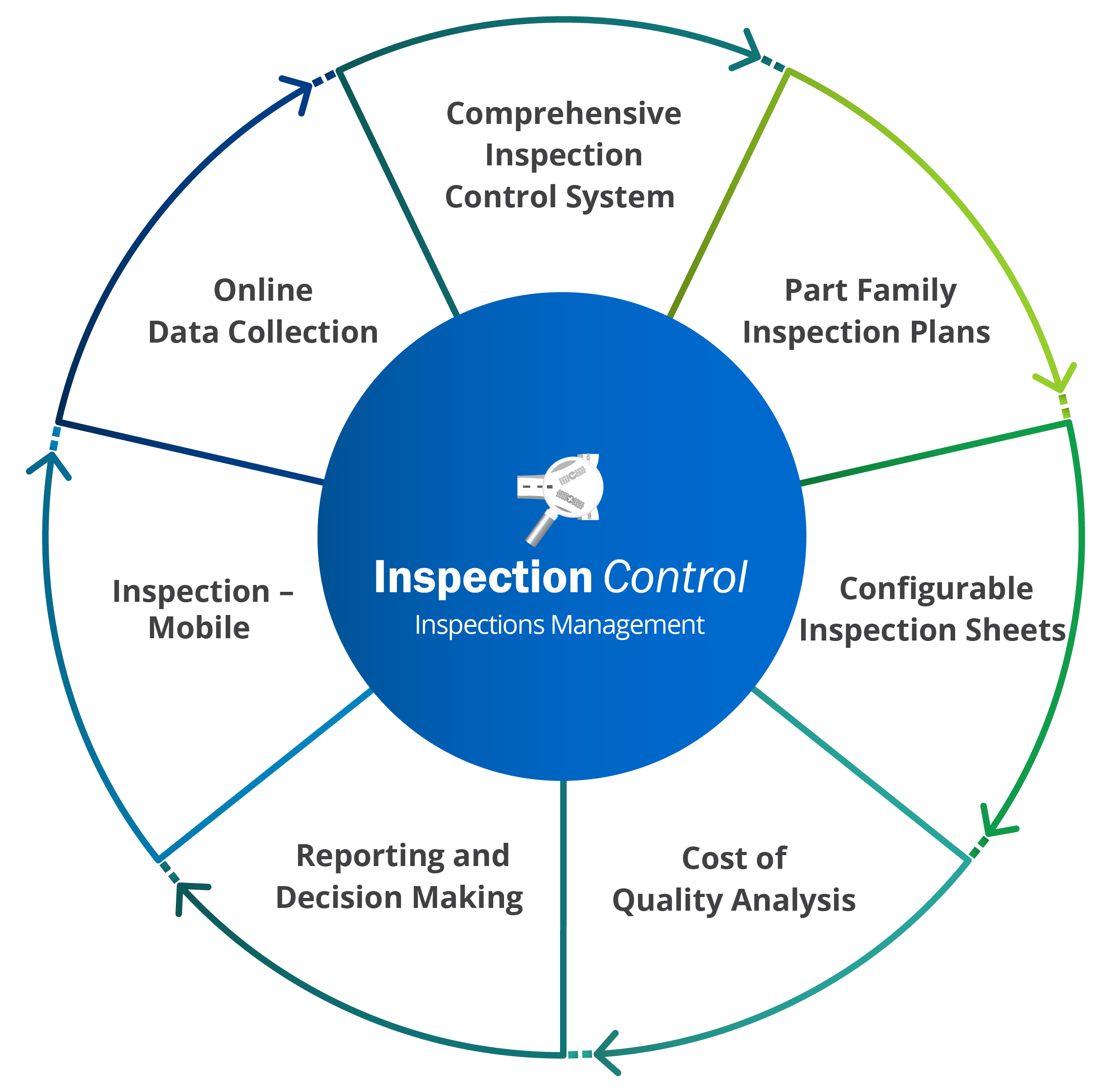 Comprehensive Inspection Control System

Part Family Inspection Plans

Configurable Inspection Sheets

Cost of Quality Analysis

Reporting and Decision Making

Inspection – Mobile

Online Data Collection

Inspection Control
Inspections Management