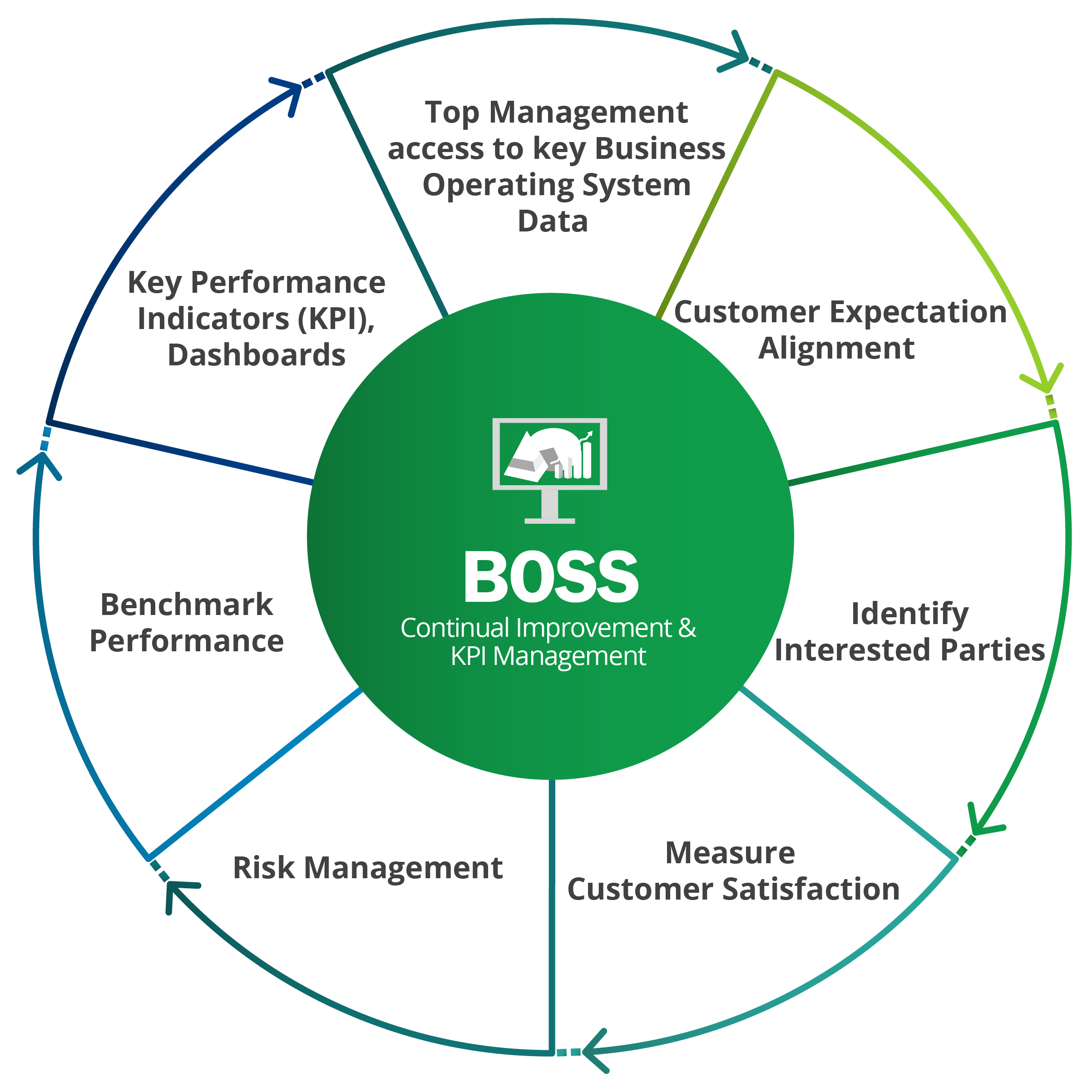 Top Management access to key Business Operating System Data

Customer Expectation Alignment

Identify Interested Parties

Measure Customer Satisfaction

Risk Management

Benchmark Performance

Key Performance Indicators (KPI), Dashboards

BOSS
Continual Improvement & KPI Management