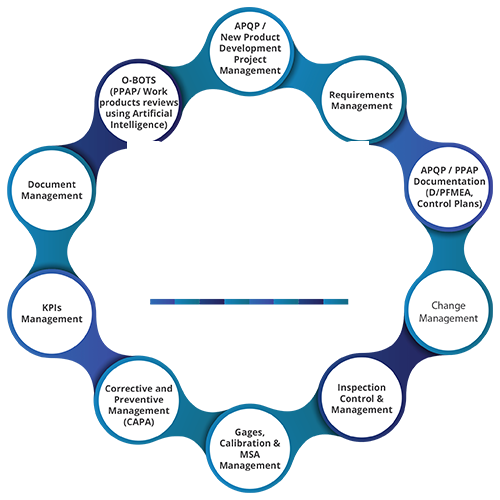 APQP / New Product Development Project Management

Requirements Management

APQP / PPAP Documentation (D/PFMEA, Control Plans)

Change Management

Inspection Control & Management

Gages, Calibration & MSA Management

Corrective and Preventive Management (CAPA)

KPIs Management

Document Management

O-BOTS (PPAP/ Work products reviews using Artificial Intelligence)